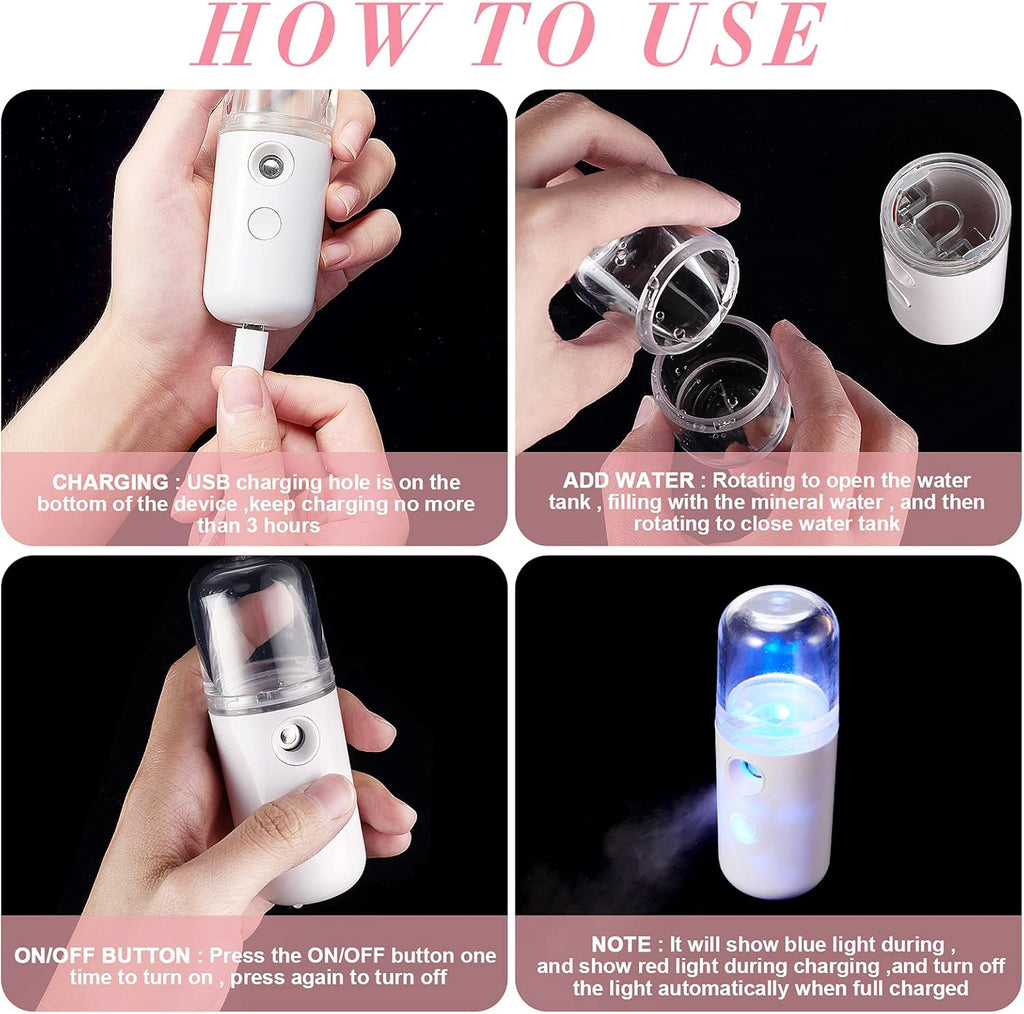 HOW TO USE

CHARGING : USB charging hole is on the bottom of the device ,keep charging no more than 3 hours

ADD WATER : Rotating to open the water tank , filling with the mineral water , and then rotating to close water tank

ON/OFF BUTTON : Press the ON/OFF button one time to turn on , press again to turn off

NOTE : It will show blue light during , and show red light during charging ,and turn off the light automatically when full charged